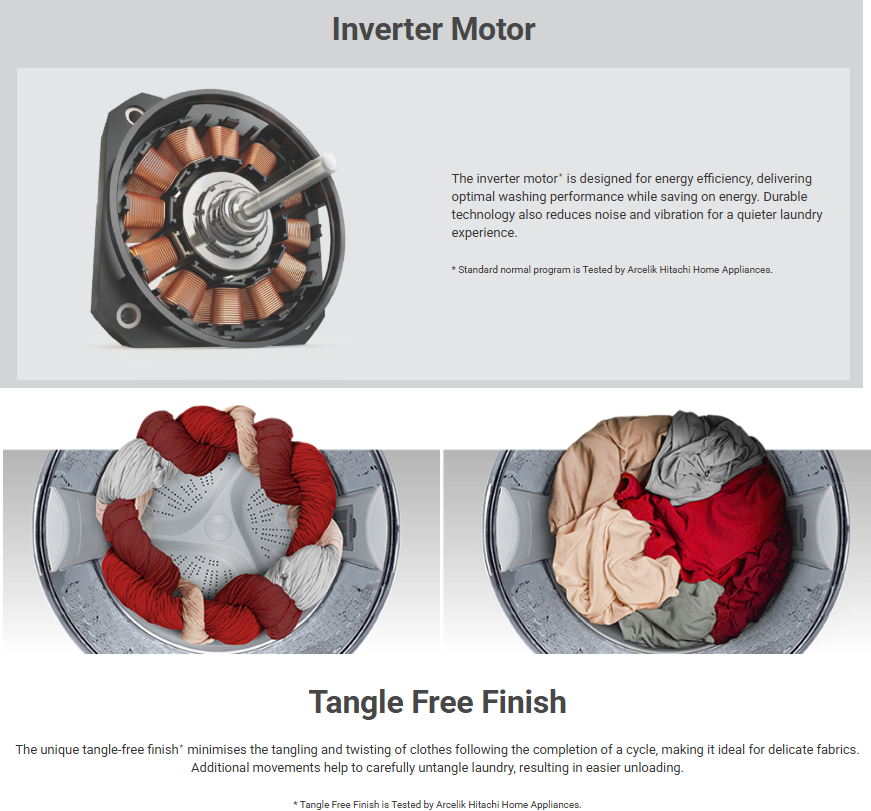 Inverter Motor

The inverter motor* is designed for energy efficiency, delivering optimal washing performance while saving on energy. Durable technology also reduces noise and vibration for a quieter laundry experience.

* Standard normal program is Tested by Arcelik Hitachi Home Appliances.

Tangle Free Finish

The unique tangle-free finish* minimises the tangling and twisting of clothes following the completion of a cycle, making it ideal for delicate fabrics. Additional movements help to carefully untangle laundry, resulting in easier unloading.

* Tangle Free Finish is Tested by Arcelik Hitachi Home Appliances.